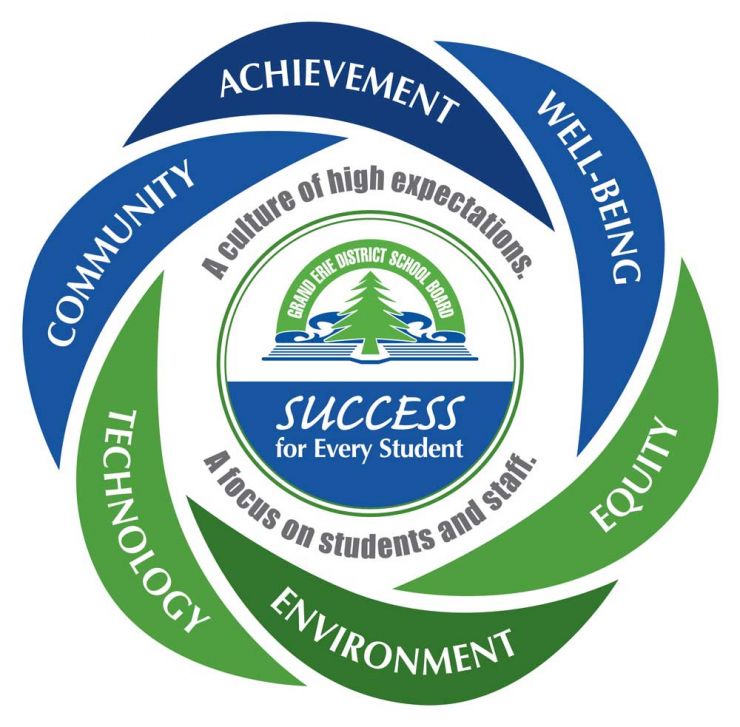 ACHIEVEMENT

WELL-BEING

EQUITY

ENVIRONMENT

TECHNOLOGY

COMMUNITY

A culture of high expectations.

GRAND ERIE DISTRICT SCHOOL BOARD

SUCCESS
for Every Student

A focus on students and staff.